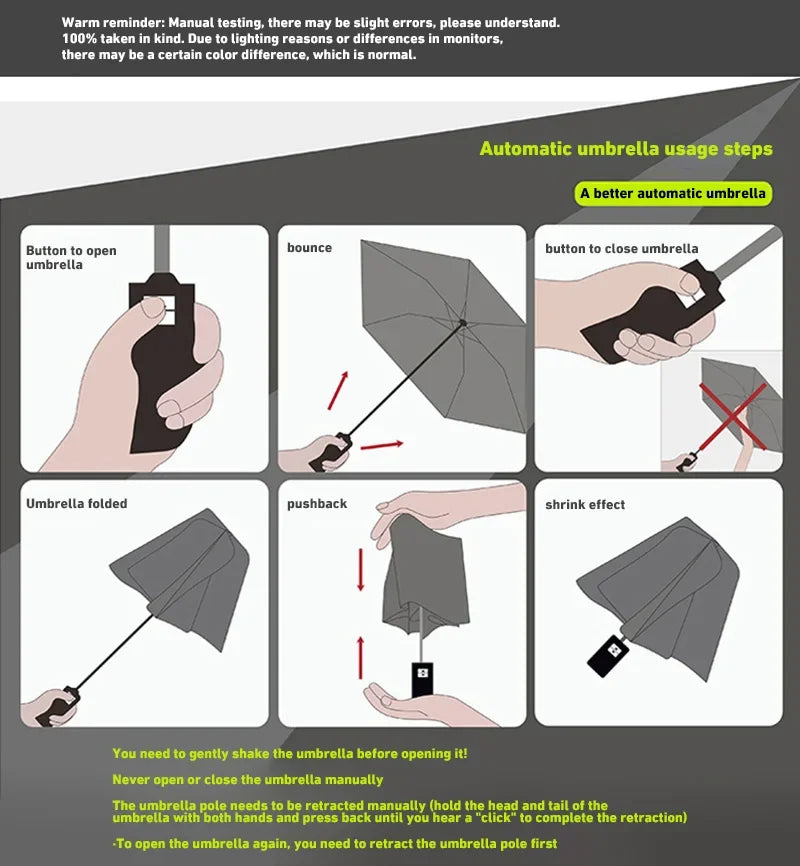 Warm reminder: Manual testing, there may be slight errors, please understand.
100% taken in kind. Due to lighting reasons or differences in monitors, there may be a certain color difference, which is normal.

Automatic umbrella usage steps

A better automatic umbrella

Button to open umbrella

bounce

button to close umbrella

Umbrella folded

pushback

shrink effect

You need to gently shake the umbrella before opening it!

Never open or close the umbrella manually

The umbrella pole needs to be retracted manually (hold the head and tail of the umbrella with both hands and press back until you hear a "click" to complete the retraction)

·To open the umbrella again, you need to retract the umbrella pole first