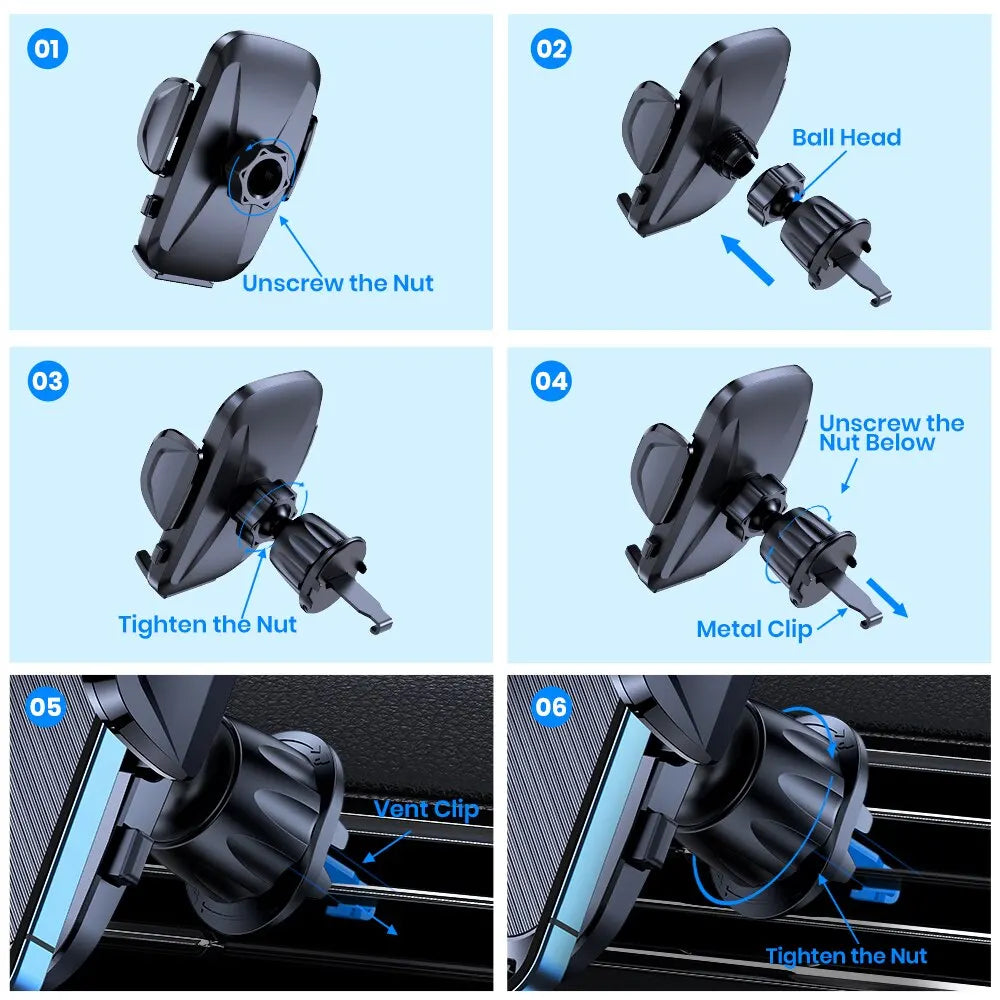 01
Unscrew the Nut

02
Ball Head

03
Tighten the Nut

04
Unscrew the Nut Below
Metal Clip

05
Vent Clip

06
Tighten the Nut