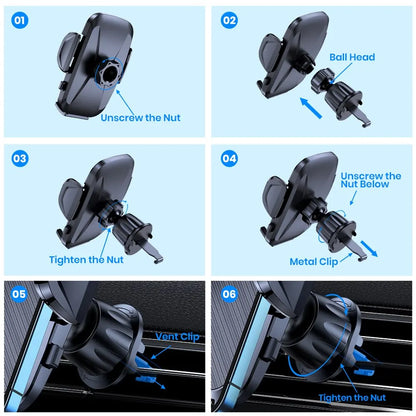 01

Unscrew the Nut

02

Ball Head

03

Tighten the Nut

04

Unscrew the Nut Below

Metal Clip

05

Vent Clip

06

Tighten the Nut